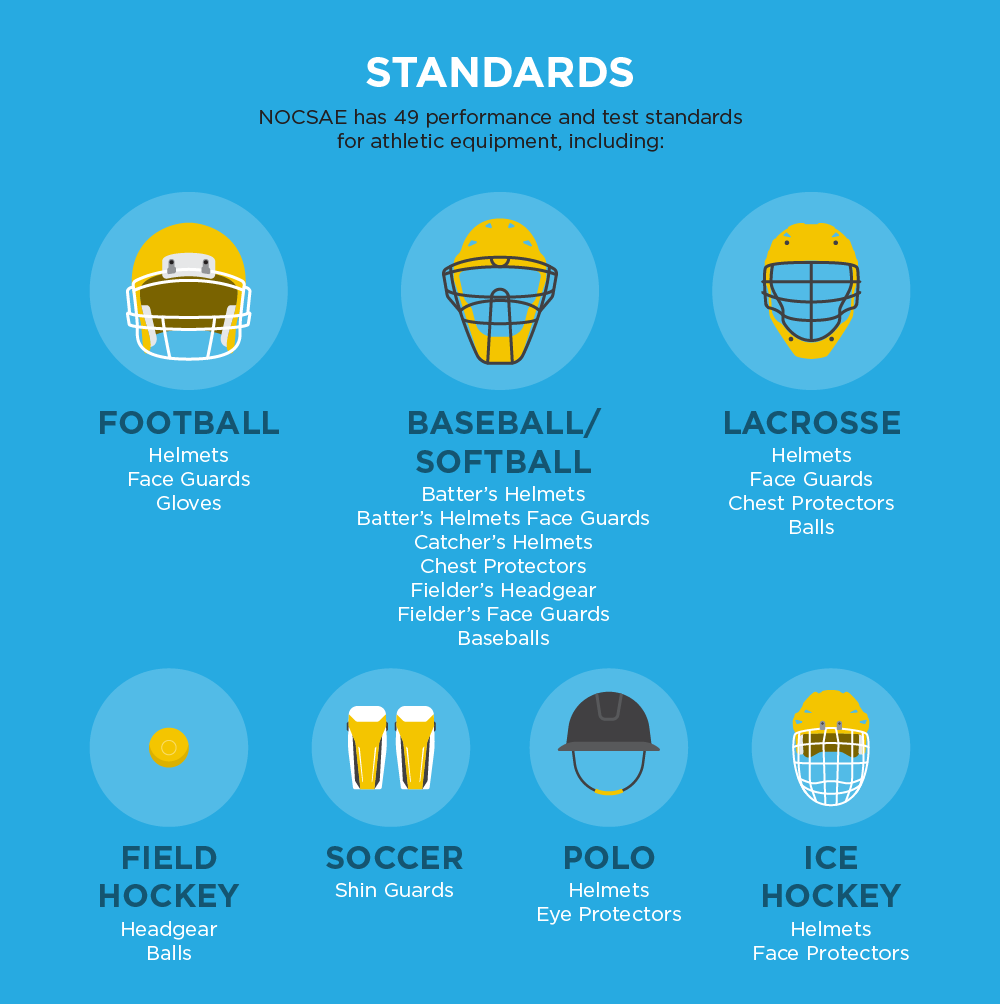 STANDARDS

NOCSAE has 49 performance and test standards for athletic equipment, including:

FOOTBALL
Helmets
Face Guards
Gloves

BASEBALL/ SOFTBALL
Batter's Helmets
Batter's Helmets Face Guards
Catcher's Helmets
Chest Protectors
Fielder's Headgear
Fielder's Face Guards
Baseballs

LACROSSE
Helmets
Face Guards
Chest Protectors
Balls

FIELD HOCKEY
Headgear
Balls

SOCCER
Shin Guards

POLO
Helmets
Eye Protectors

ICE HOCKEY
Helmets
Face Protectors