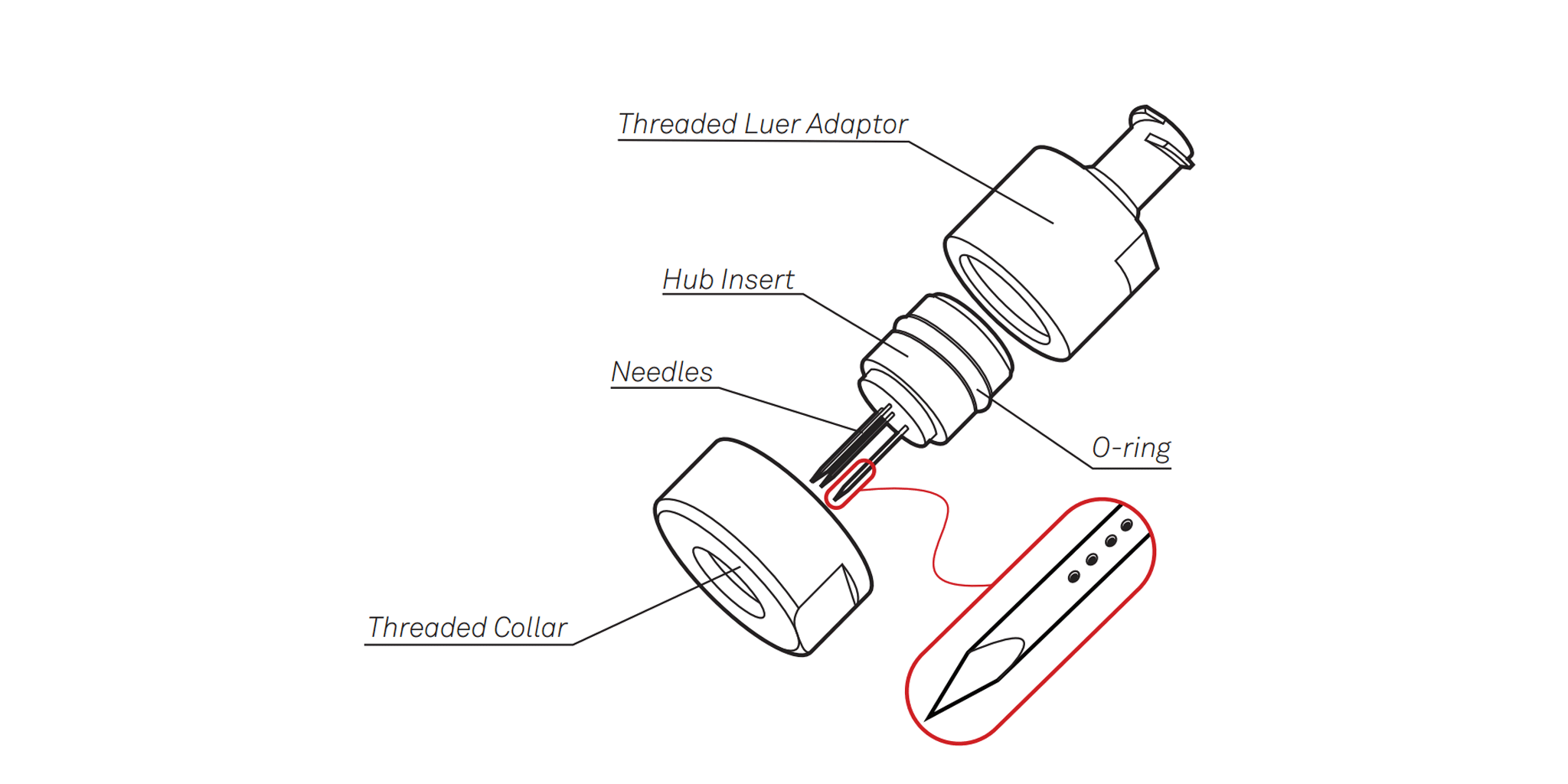 Threaded Luer Adaptor

Hub Insert

Needles

O-ring

Threaded Collar