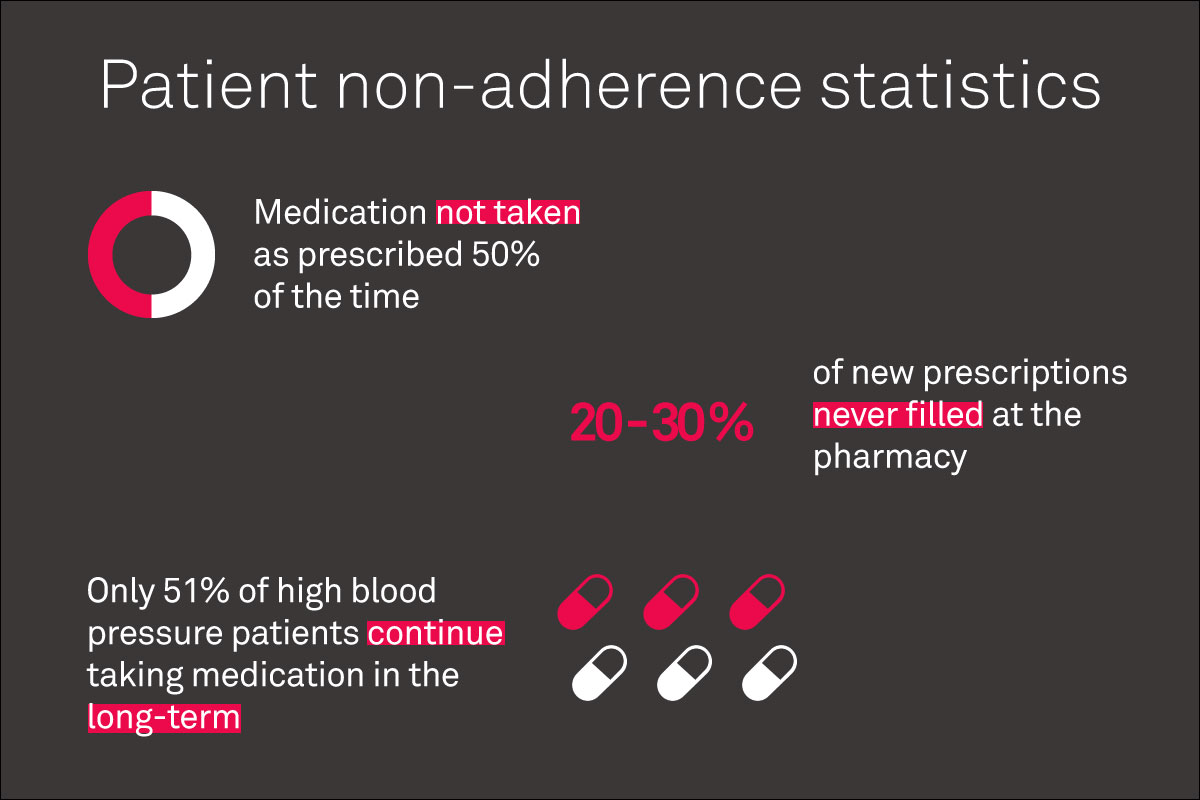 Patient non-adherence statistics

Medication not taken as prescribed 50% of the time

20-30%

of new prescriptions never filled at the pharmacy

Only 51% of high blood pressure patients continue taking medication in the long-term